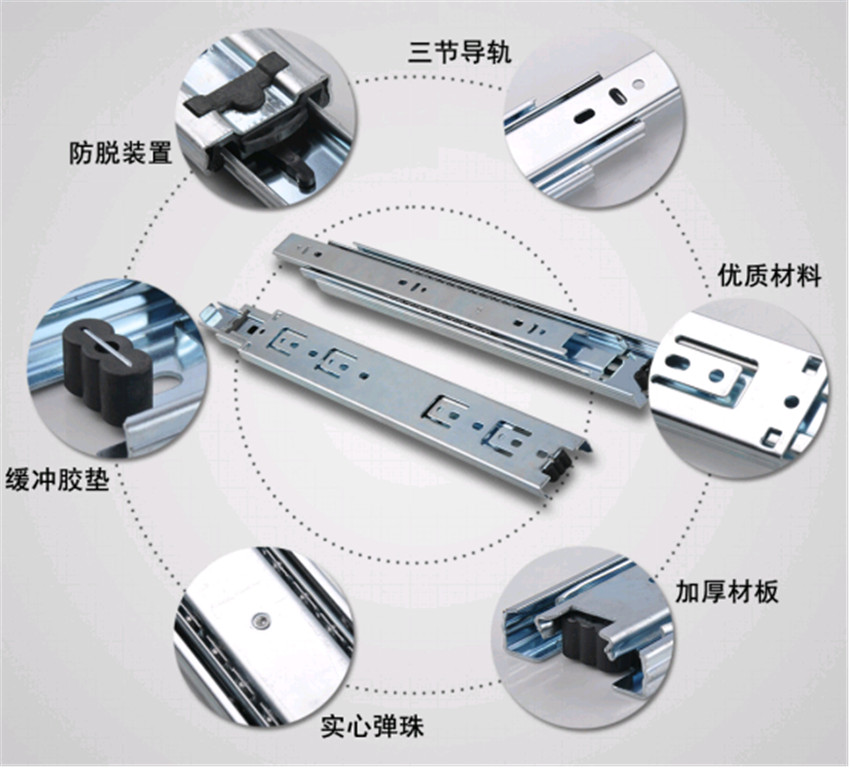 三节导轨

防脱装置

优质材料

缓冲胶垫

加厚材板

实心弹珠